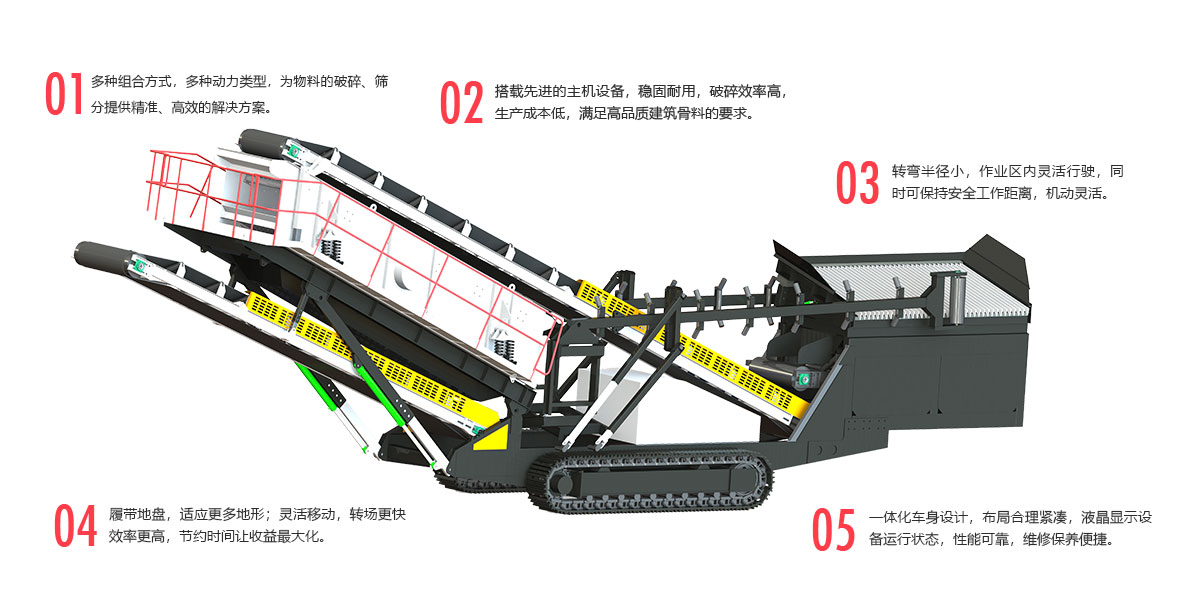 01 多种组合方式，多种动力类型，为物料的破碎、筛分提供精准、高效的解决方案。

02 搭载先进的主机设备，稳固耐用，破碎效率高，生产成本低，满足高品质建筑骨料的要求。

03 转弯半径小，作业区内灵活行驶，同时可保持安全工作距离，机动灵活。

04 履带地盘，适应更多地形；灵活移动，转场更快效率更高，节约时间让收益最大化。

05 一体化车身设计，布局合理紧凑，液晶显示设备运行状态，性能可靠，维修保养便捷。