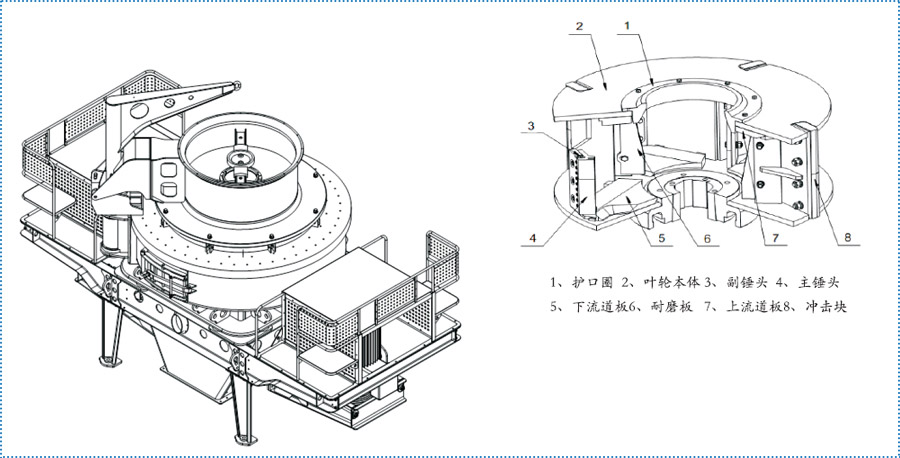 2
1
3
4
5
6
7
8

1、护口圈 2、叶轮本体 3、副锤头 4、主锤头
5、下流道板6、耐磨板 7、上流道板8、冲击块